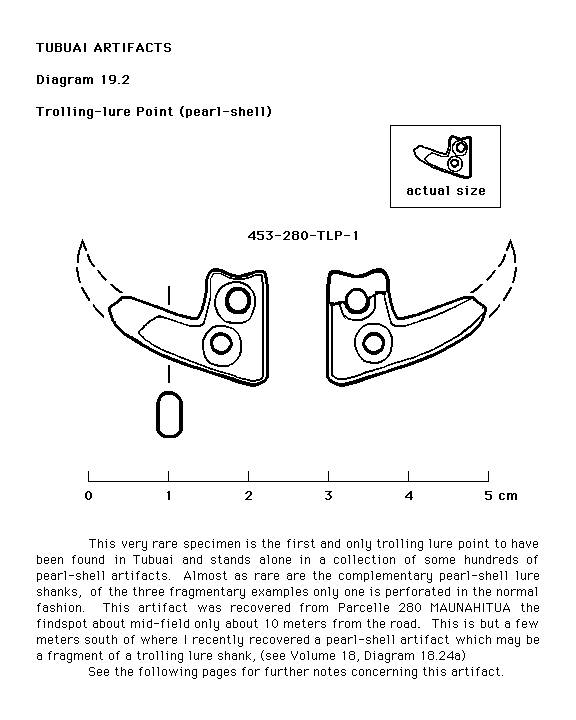 TUBUAI ARTIFACTS

Diagram 19.2

Trolling-lure Point (pearl-shell)

actual size

453-280-TLP-1

0 1 2 3 4 5 cm

This very rare specimen is the first and only trolling lure point to have been found in Tubuai and stands alone in a collection of some hundreds of pearl-shell artifacts. Almost as rare are the complementary pearl-shell lure shanks, of the three fragmentary examples only one is perforated in the normal fashion. This artifact was recovered from Parcelle 280 MAUNAHITUA the findspot about mid-field only about 10 meters from the road. This is but a few meters south of where I recently recovered a pearl-shell artifact which may be a fragment of a trolling lure shank, (see Volume 18, Diagram 18.24a)

See the following pages for further notes concerning this artifact.